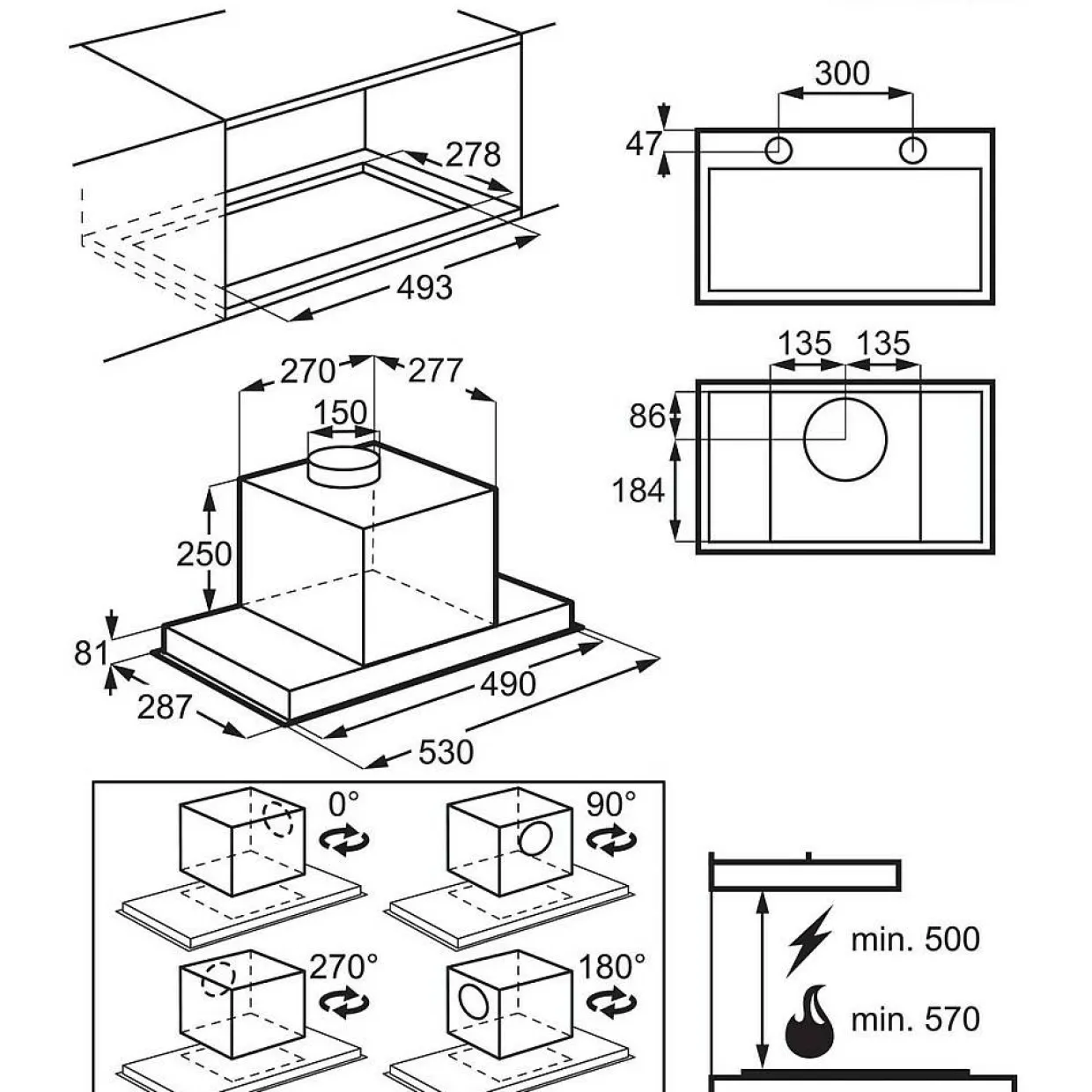 278
493
300
47
135
135
86
184
270
277
150
250
81
287
490
530
0°
90°
270°
180°
min. 500
min. 570